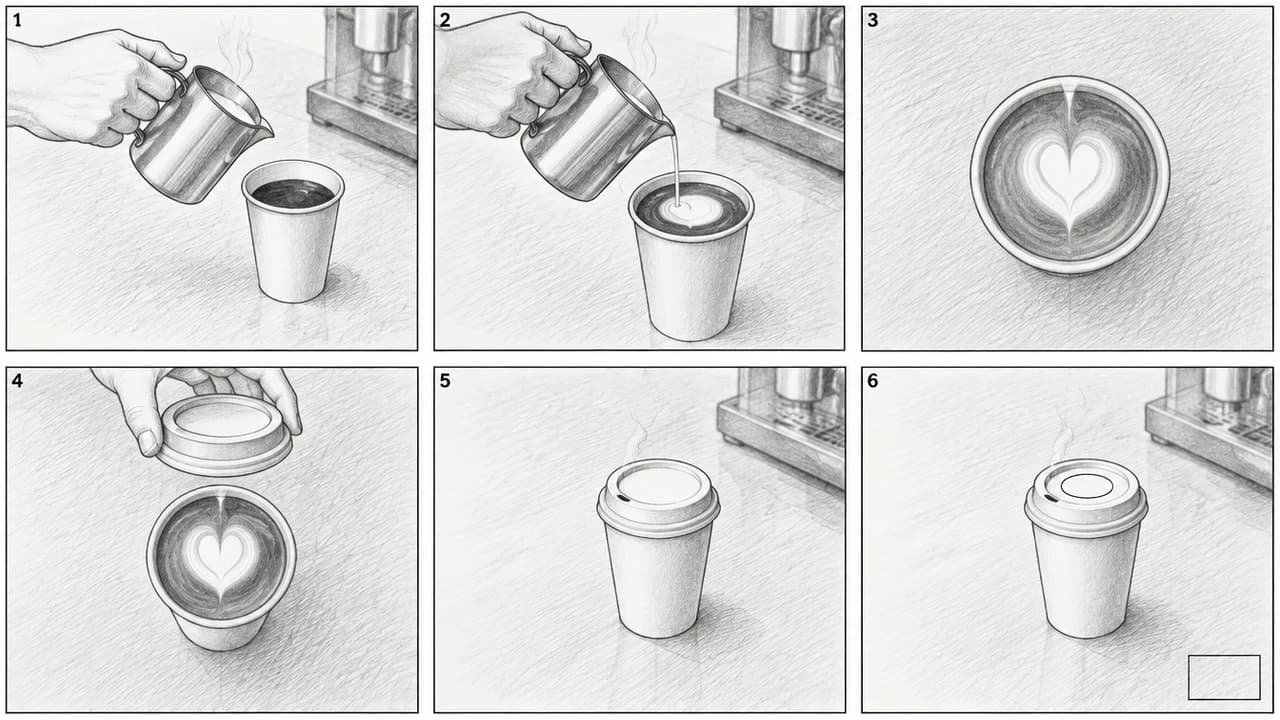 1

2

3

4

5

6